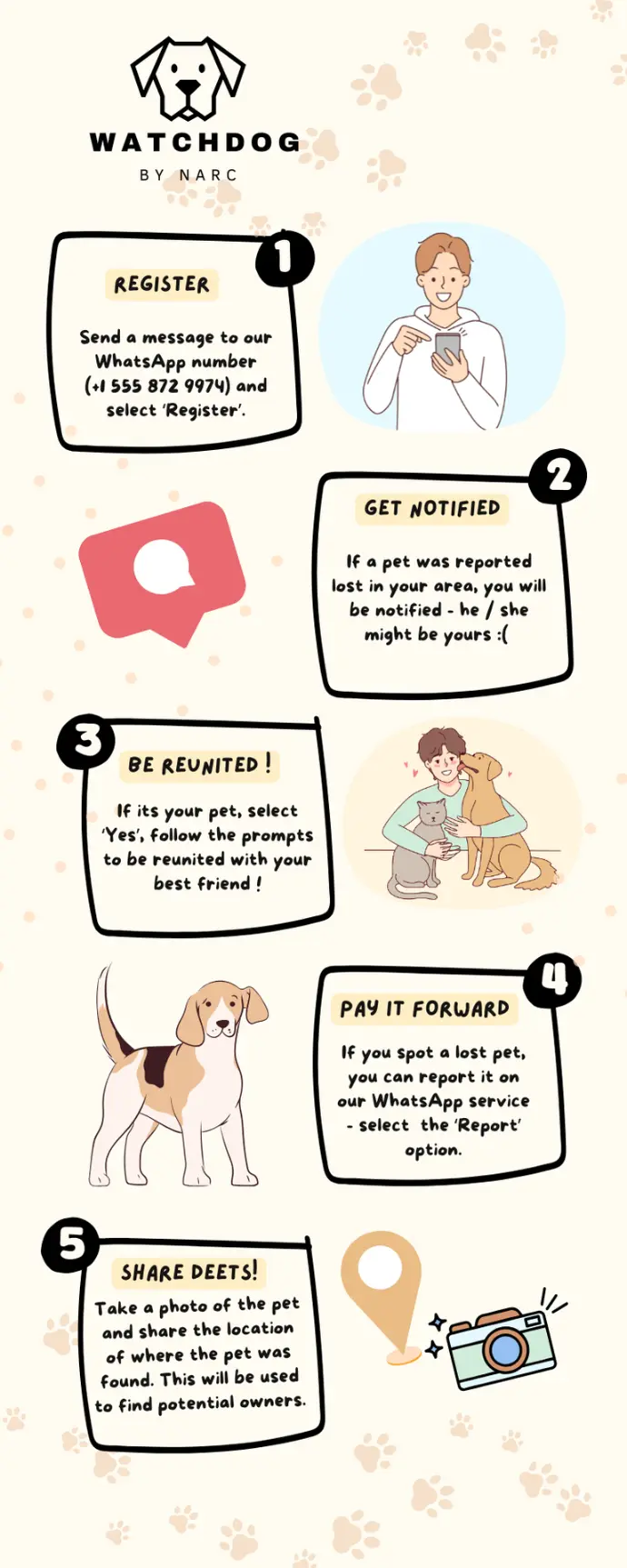 WATCHDOG
BY NARC

1
REGISTER
Send a message to our WhatsApp number (+1 555 872 9974) and select 'Register'.

2
GET NOTIFIED
If a pet was reported lost in your area, you will be notified - he / she might be yours :(

3
BE REUNITED !
If its your pet, select 'Yes', follow the prompts to be reunited with your best friend !

4
PAY IT FORWARD
If you spot a lost pet, you can report it on our WhatsApp service - select the 'Report' option.

5
SHARE DEETS!
Take a photo of the pet and share the location of where the pet was found. This will be used to find potential owners.