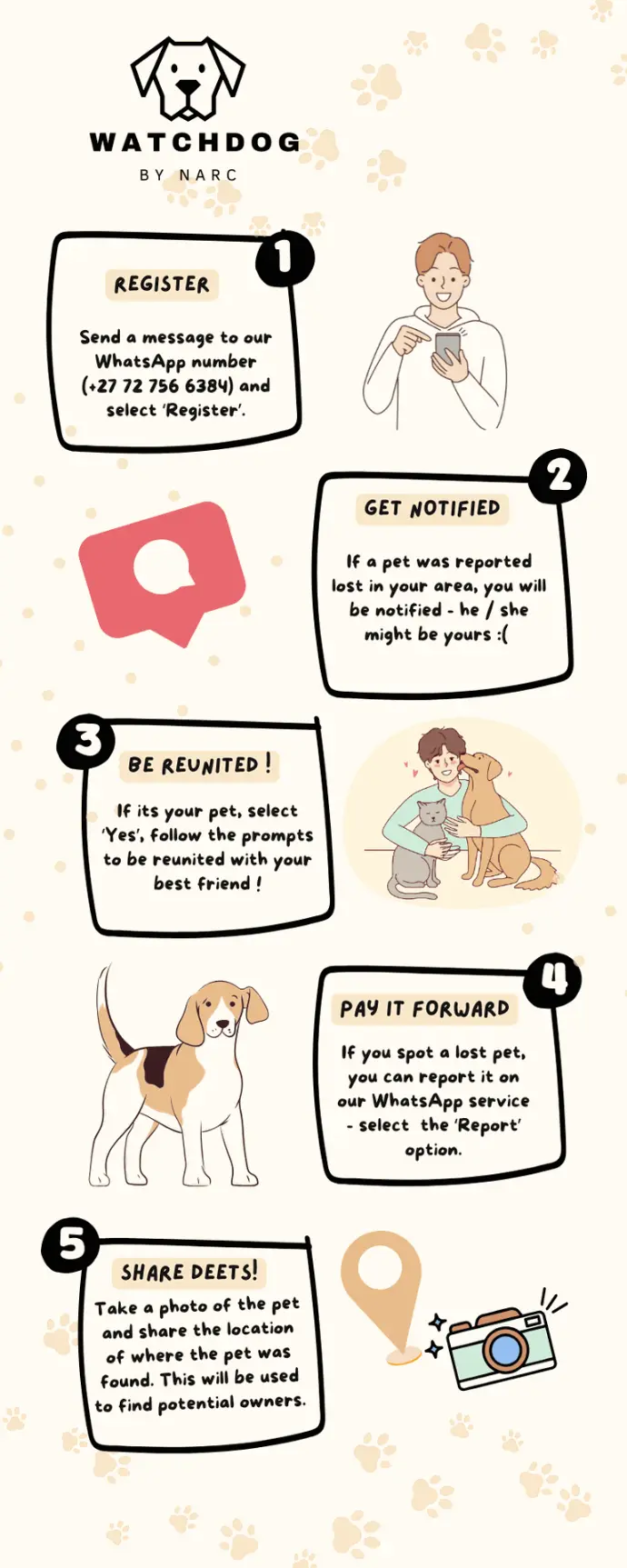 WATCHDOG
BY NARC

1
REGISTER
Send a message to our WhatsApp number (+27 72 756 6384) and select 'Register'.

2
GET NOTIFIED
If a pet was reported lost in your area, you will be notified - he / she might be yours :(

3
BE REUNITED !
If its your pet, select 'Yes', follow the prompts to be reunited with your best friend !

4
PAY IT FORWARD
If you spot a lost pet, you can report it on our WhatsApp service - select the 'Report' option.

5
SHARE DEETS!
Take a photo of the pet and share the location of where the pet was found. This will be used to find potential owners.